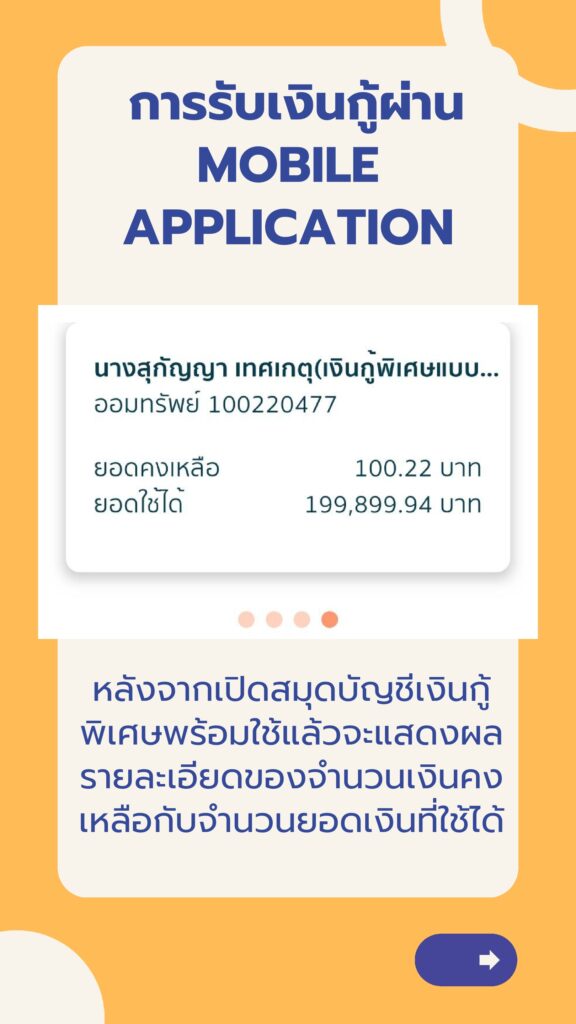 การรับเงินกู้ผ่าน MOBILE APPLICATION

นางสุกัญญา เทศเกตุ(เงินกู้พิเศษแบบ...
ออมทรัพย์ 100220477

ยอดคงเหลือ 100.22 บาท
ยอดใช้ได้ 199,899.94 บาท

หลังจากเปิดสมุดบัญชีเงินกู้พิเศษพร้อมใช้แล้วจะแสดงผลรายละเอียดของจำนวนเงินคงเหลือกับจำนวนยอดเงินที่ใช้ได้